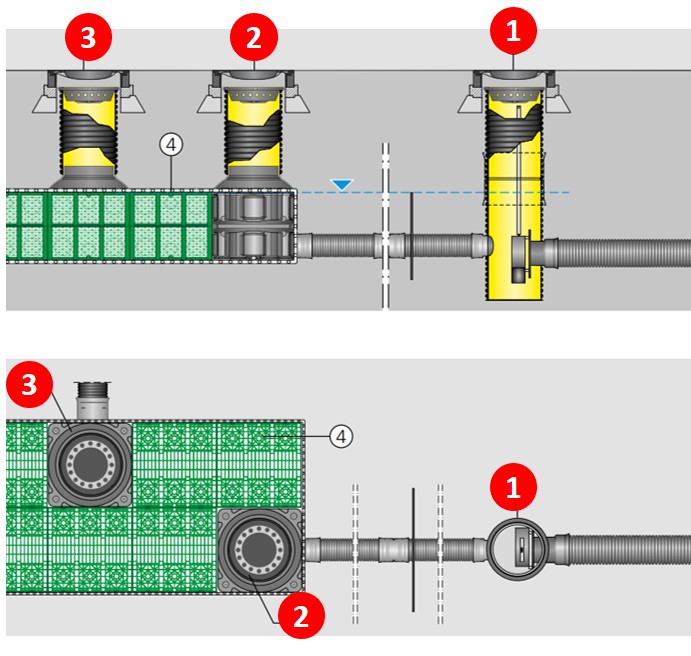 3
2
1
4

3
4
1
2